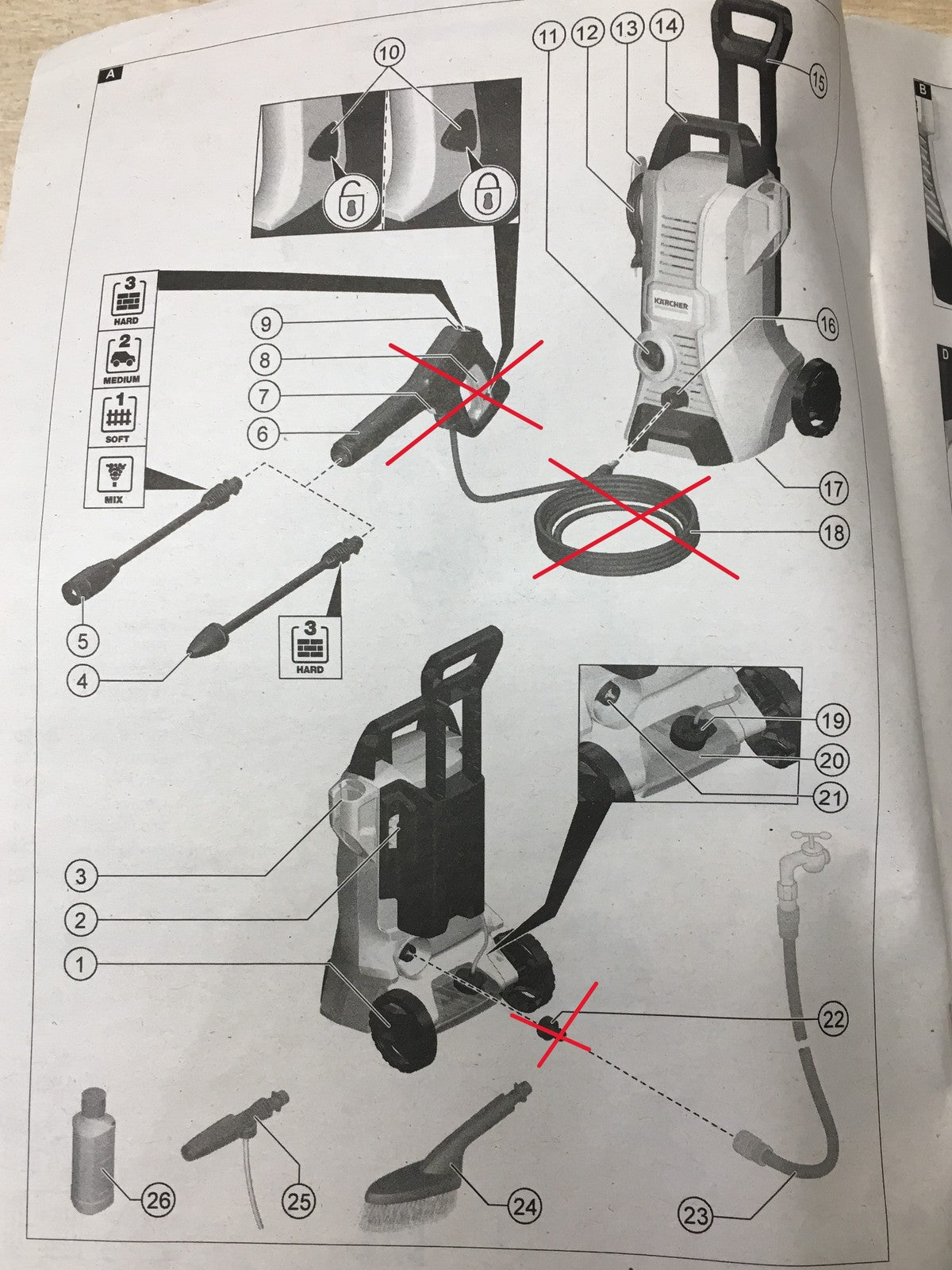 A
10
11 12 13 14
15
3
HARD
2
MEDIUM
1
SOFT
MIX
9
8
7
6
KÄRCHER
16
17
18
5
4
3
HARD
19
20
21
3
2
1
22
26
25
24
23
B
D