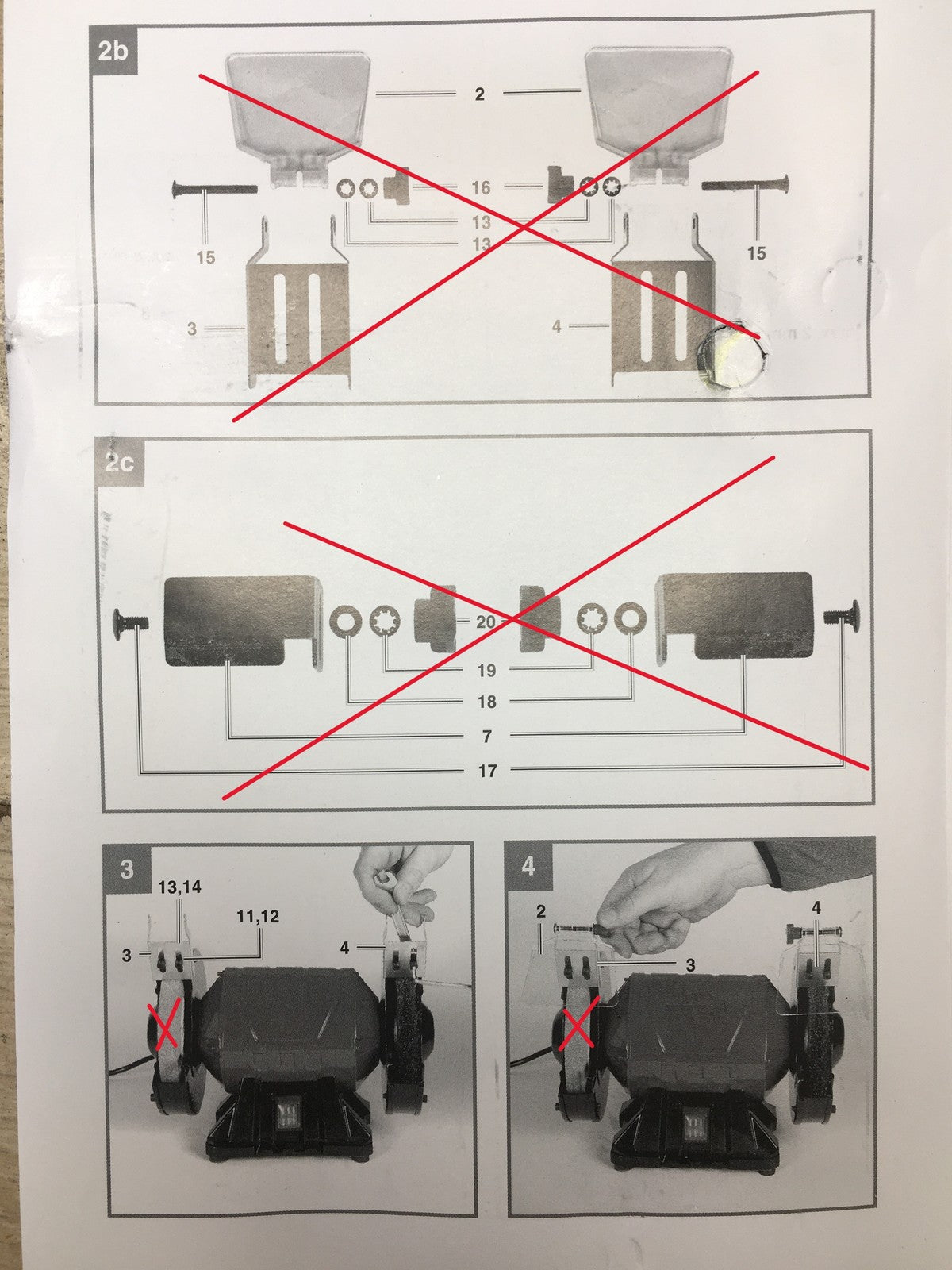 2b

2

16

13

13

15

15

3

4

2c

20

19

18

7

17

3

13,14

11,12

3

4

4

2

4

3